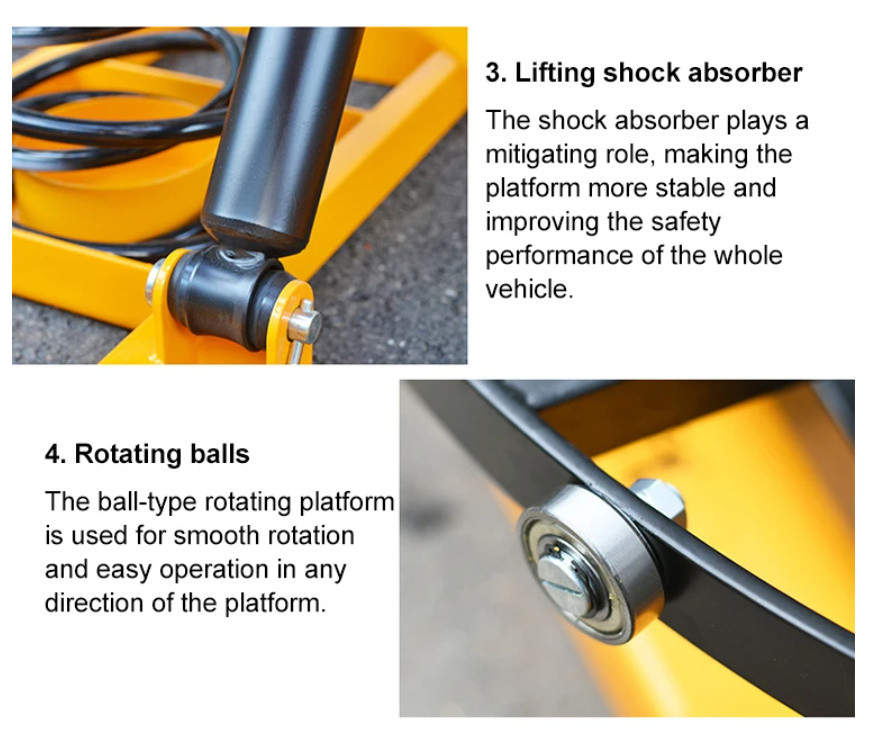 3. Lifting shock absorber

The shock absorber plays a mitigating role, making the platform more stable and improving the safety performance of the whole vehicle.

4. Rotating balls

The ball-type rotating platform is used for smooth rotation and easy operation in any direction of the platform.